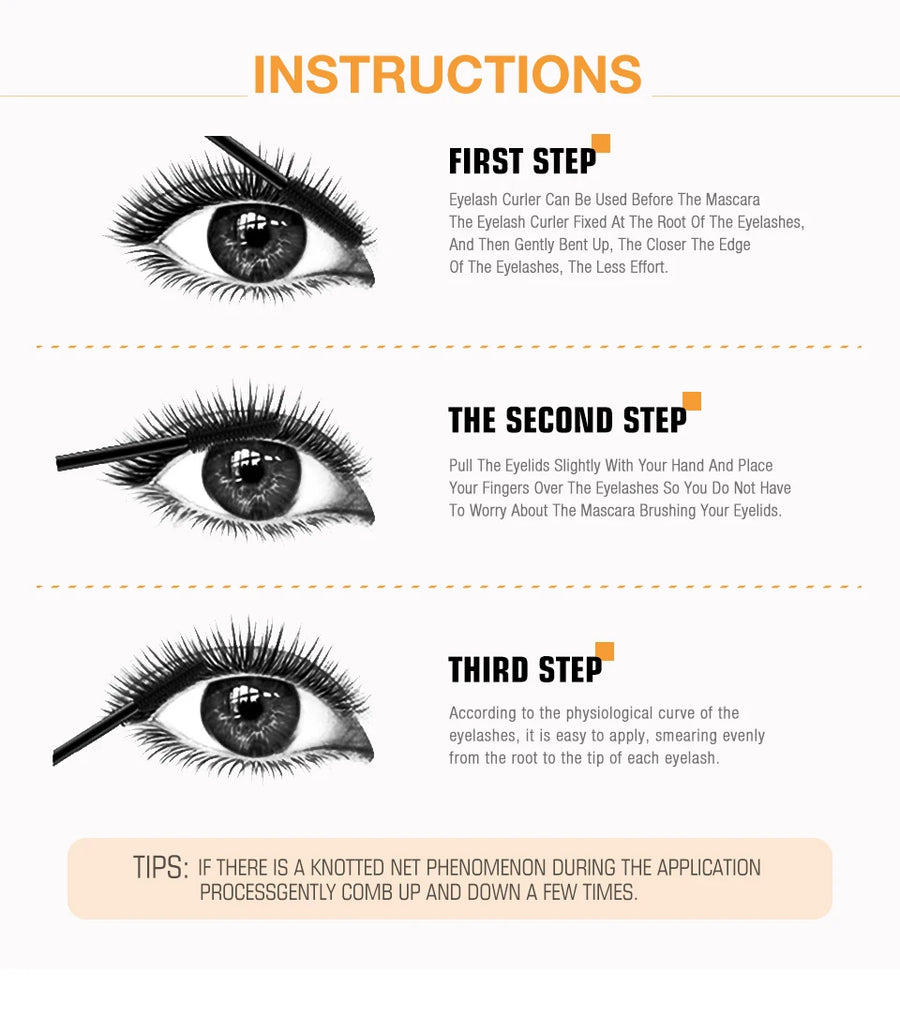 INSTRUCTIONS

FIRST STEP

Eyelash Curler Can Be Used Before The Mascara The Eyelash Curler Fixed At The Root Of The Eyelashes, And Then Gently Bent Up, The Closer The Edge Of The Eyelashes, The Less Effort.

THE SECOND STEP

Pull The Eyelids Slightly With Your Hand And Place Your Fingers Over The Eyelashes So You Do Not Have To Worry About The Mascara Brushing Your Eyelids.

THIRD STEP

According to the physiological curve of the eyelashes, it is easy to apply, smearing evenly from the root to the tip of each eyelash.

TIPS: IF THERE IS A KNOTTED NET PHENOMENON DURING THE APPLICATION PROCESSGENTLY COMB UP AND DOWN A FEW TIMES.